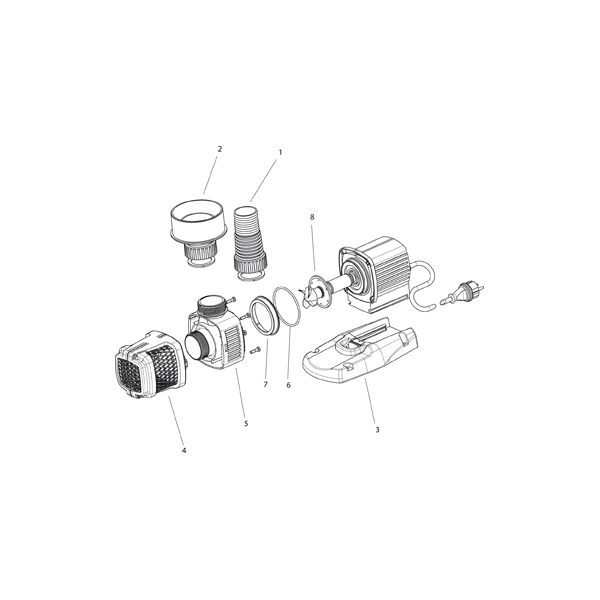 2
1
8
7
6
5
4
3