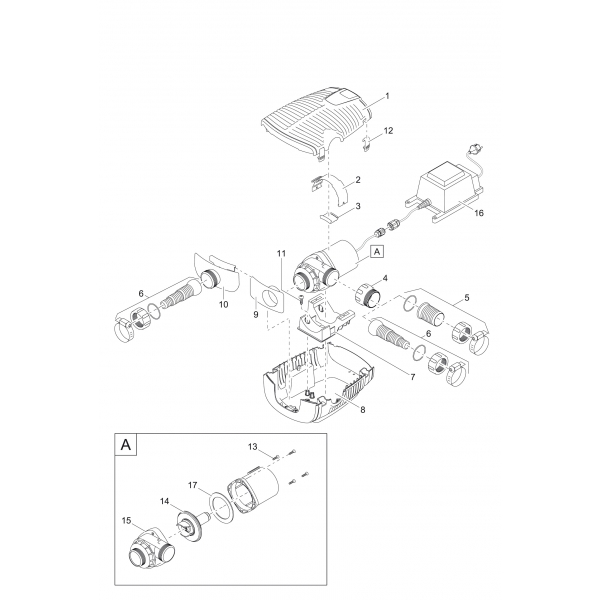 1
12
2
3
16
A
11
4
5
6
10
9
6
7
8
A
13
17
14
15