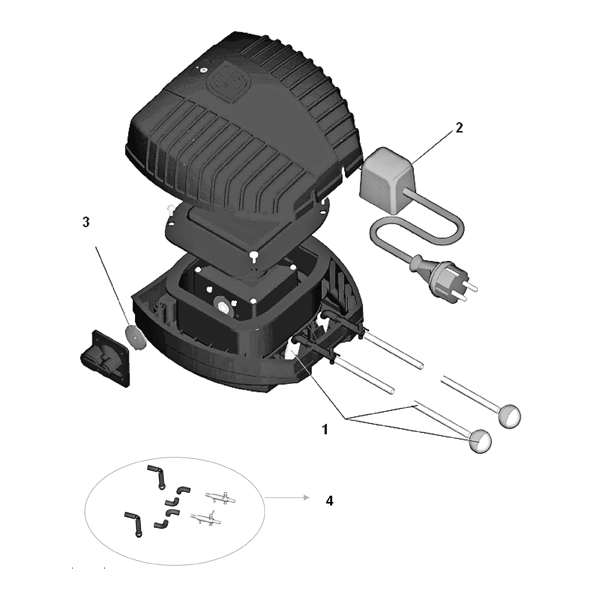 2
3
1
4