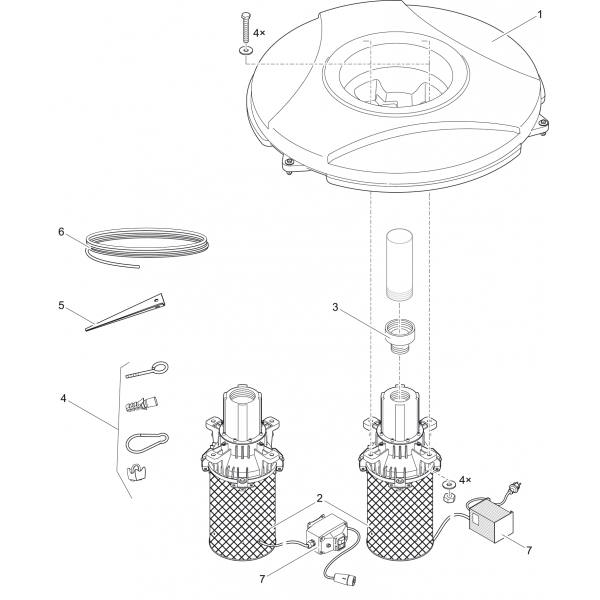 4×
1
6
5
3
4
4×
2
7
7