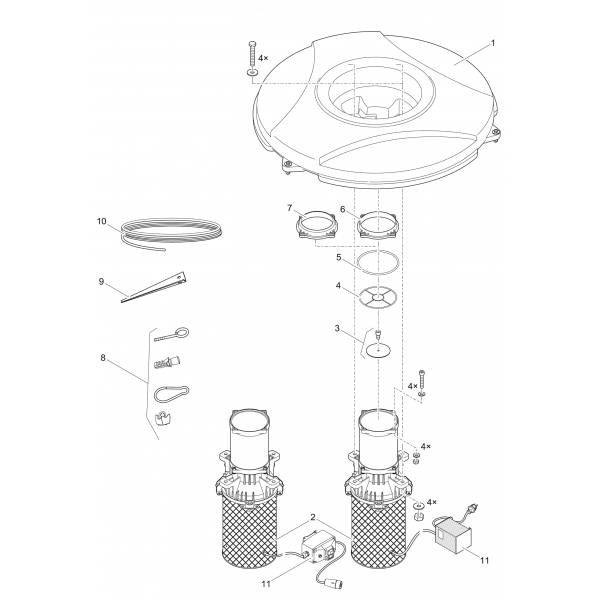 4×
1
7
6
10
5
9
4
3
8
4×
4×
4×
2
11
11